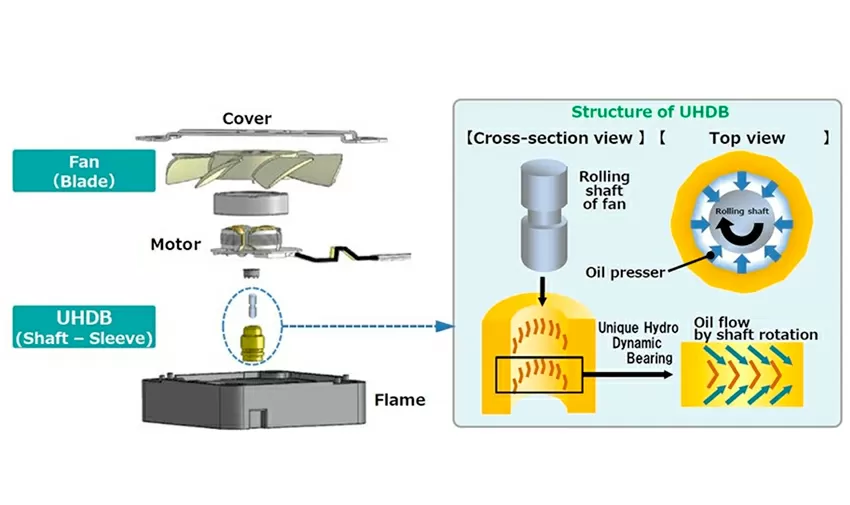 Cover

Fan
(Blade)

Motor

UHDB
(Shaft – Sleeve)

Flame

Structure of UHDB

【Cross-section view 】【 Top view 】

Rolling shaft of fan

Rolling shaft

Oil presser

Unique Hydro Dynamic Bearing

Oil flow by shaft rotation