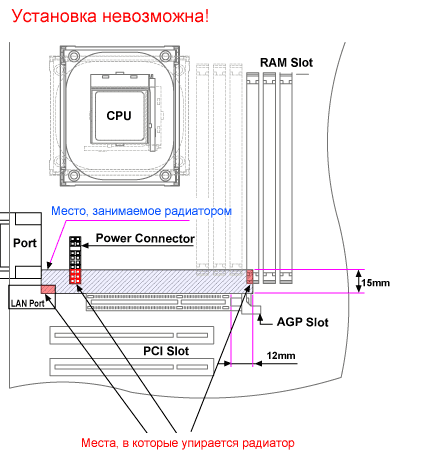 Установка невозможна!

RAM Slot

CPU

Место, занимаемое радиатором

Port

Power Connector

15mm

LAN Port

AGP Slot

PCI Slot

12mm

Места, в которые упирается радиатор